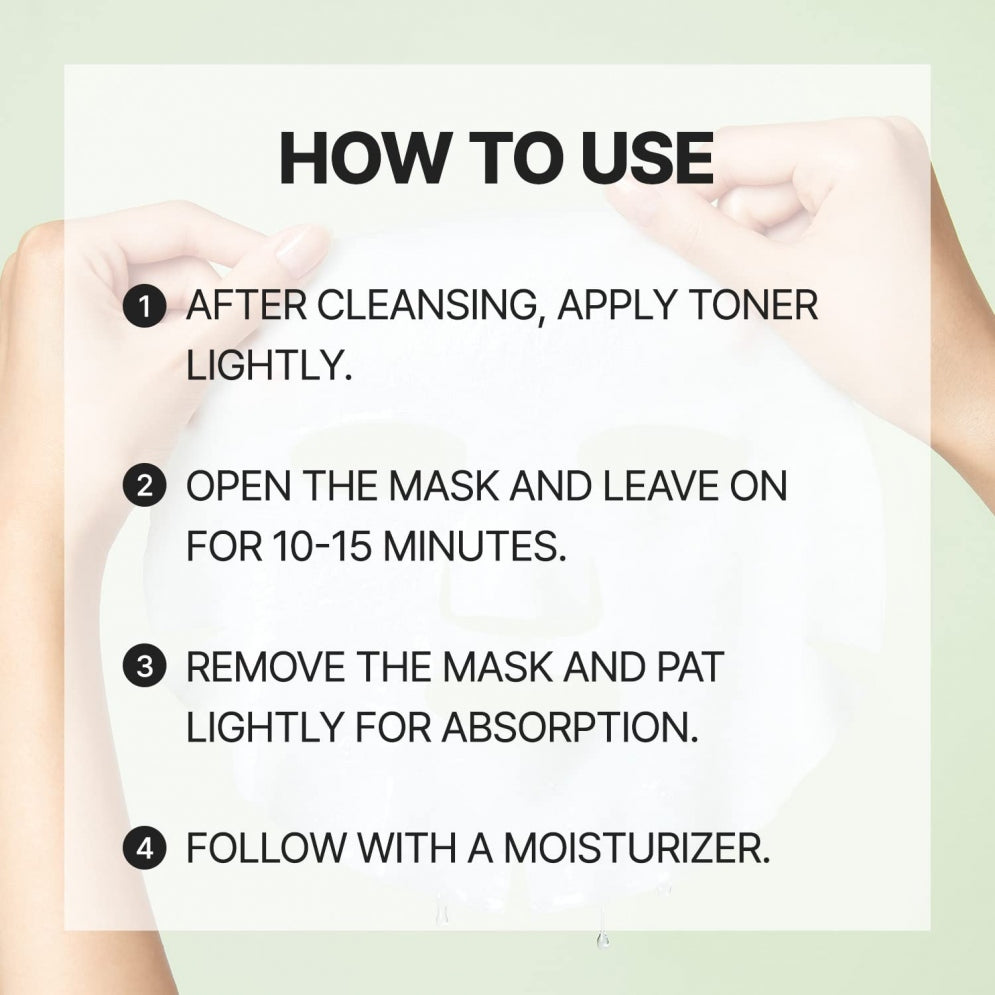 HOW TO USE

1 AFTER CLEANSING, APPLY TONER LIGHTLY.

2 OPEN THE MASK AND LEAVE ON FOR 10-15 MINUTES.

3 REMOVE THE MASK AND PAT LIGHTLY FOR ABSORPTION.

4 FOLLOW WITH A MOISTURIZER.