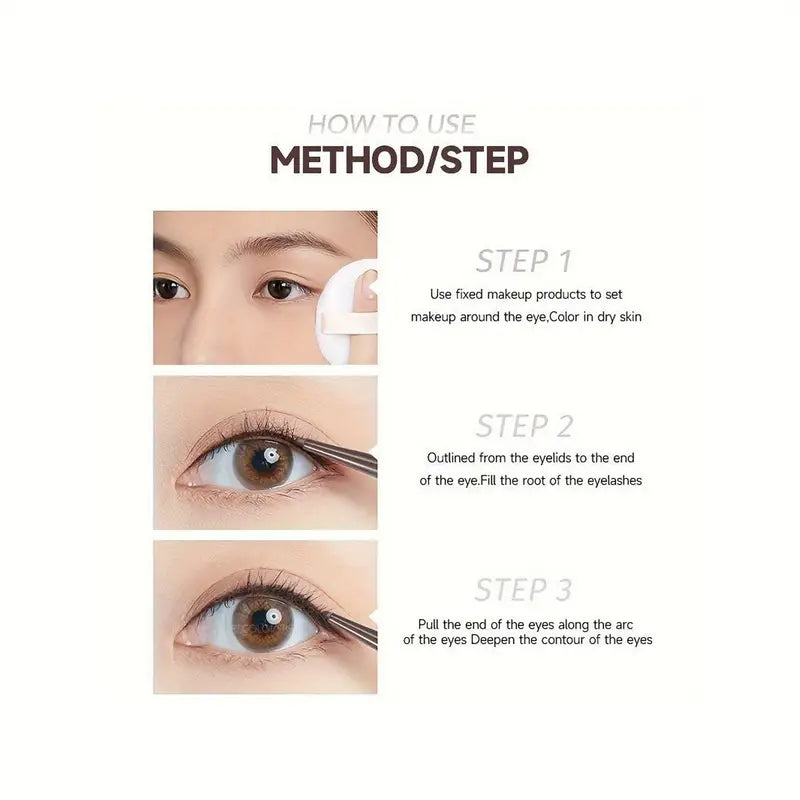 HOW TO USE
METHOD/STEP

STEP 1
Use fixed makeup products to set makeup around the eye,Color in dry skin

STEP 2
Outlined from the eyelids to the end of the eye.Fill the root of the eyelashes

STEP 3
Pull the end of the eyes along the arc of the eyes Deepen the contour of the eyes