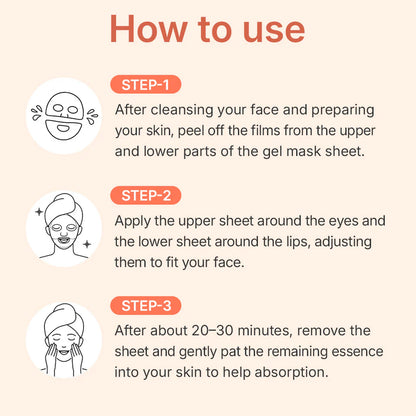 How to use

STEP-1

After cleansing your face and preparing your skin, peel off the films from the upper and lower parts of the gel mask sheet.

STEP-2

Apply the upper sheet around the eyes and the lower sheet around the lips, adjusting them to fit your face.

STEP-3

After about 20–30 minutes, remove the sheet and gently pat the remaining essence into your skin to help absorption.